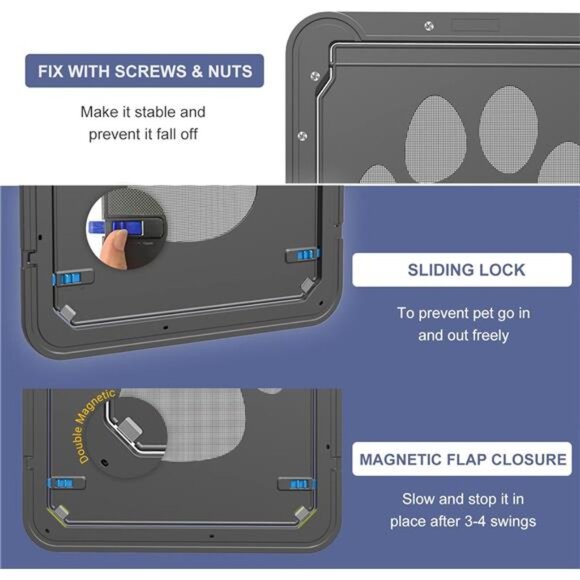 FIX WITH SCREWS & NUTS

Make it stable and prevent it fall off

SLIDING LOCK

To prevent pet go in and out freely

Double Magnetic

MAGNETIC FLAP CLOSURE

Slow and stop it in place after 3-4 swings